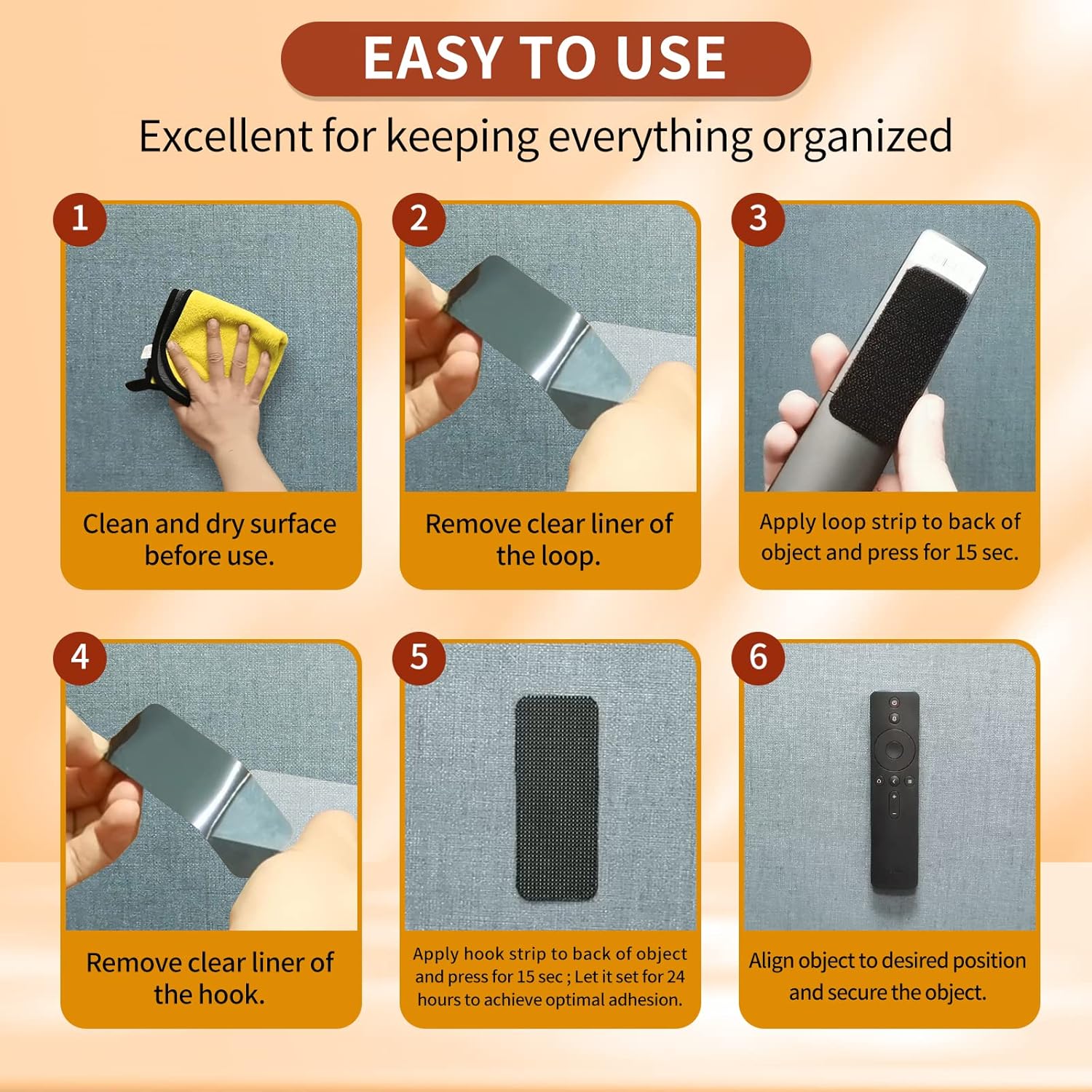 EASY TO USE

Excellent for keeping everything organized

1

Clean and dry surface before use.

2

Remove clear liner of the loop.

3

Apply loop strip to back of object and press for 15 sec.

4

Remove clear liner of the hook.

5

Apply hook strip to back of object and press for 15 sec ; Let it set for 24 hours to achieve optimal adhesion.

6

Align object to desired position and secure the object.