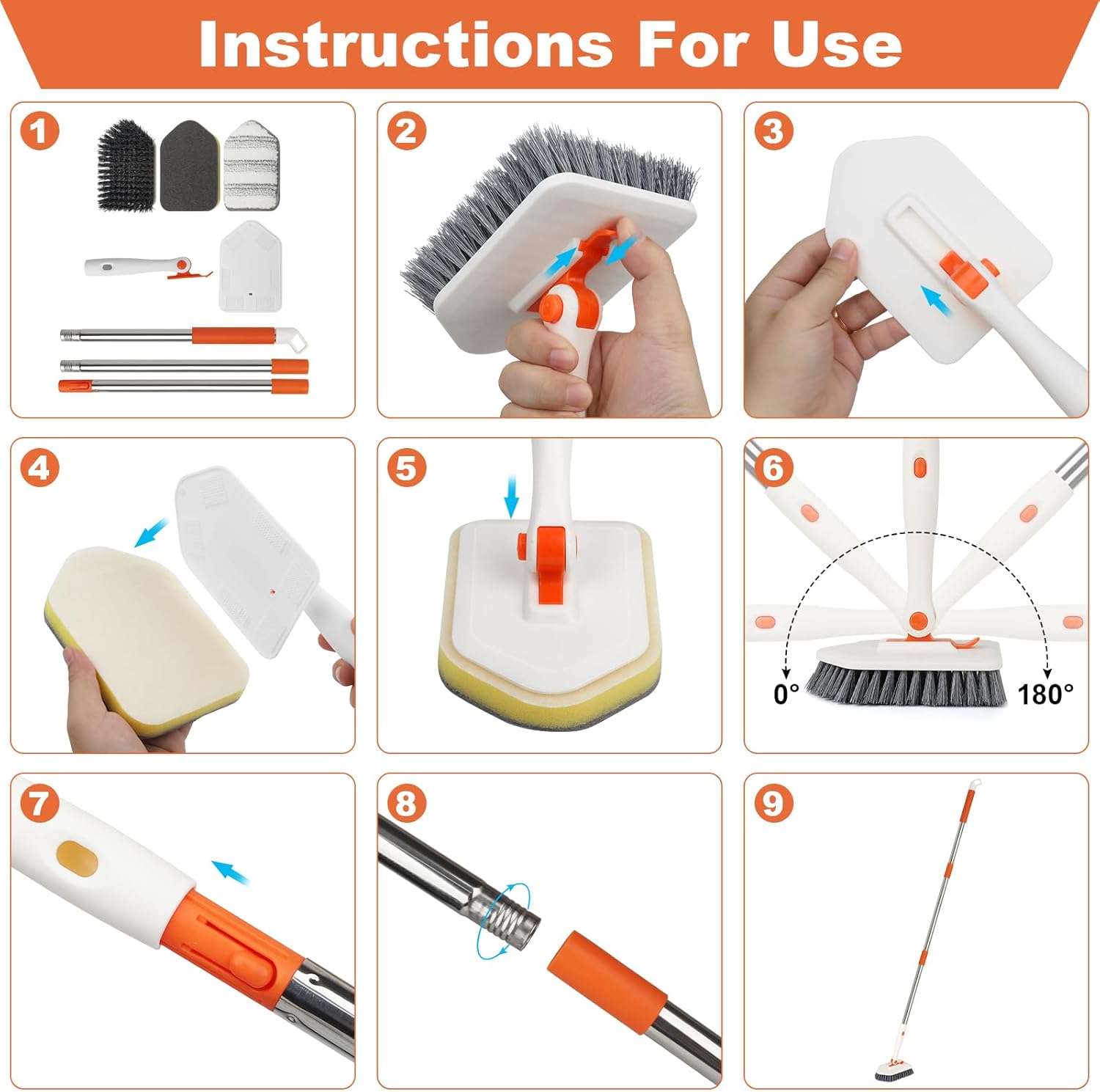 Instructions For Use

1

2

3

4

5

6

0°

180°

7

8

9