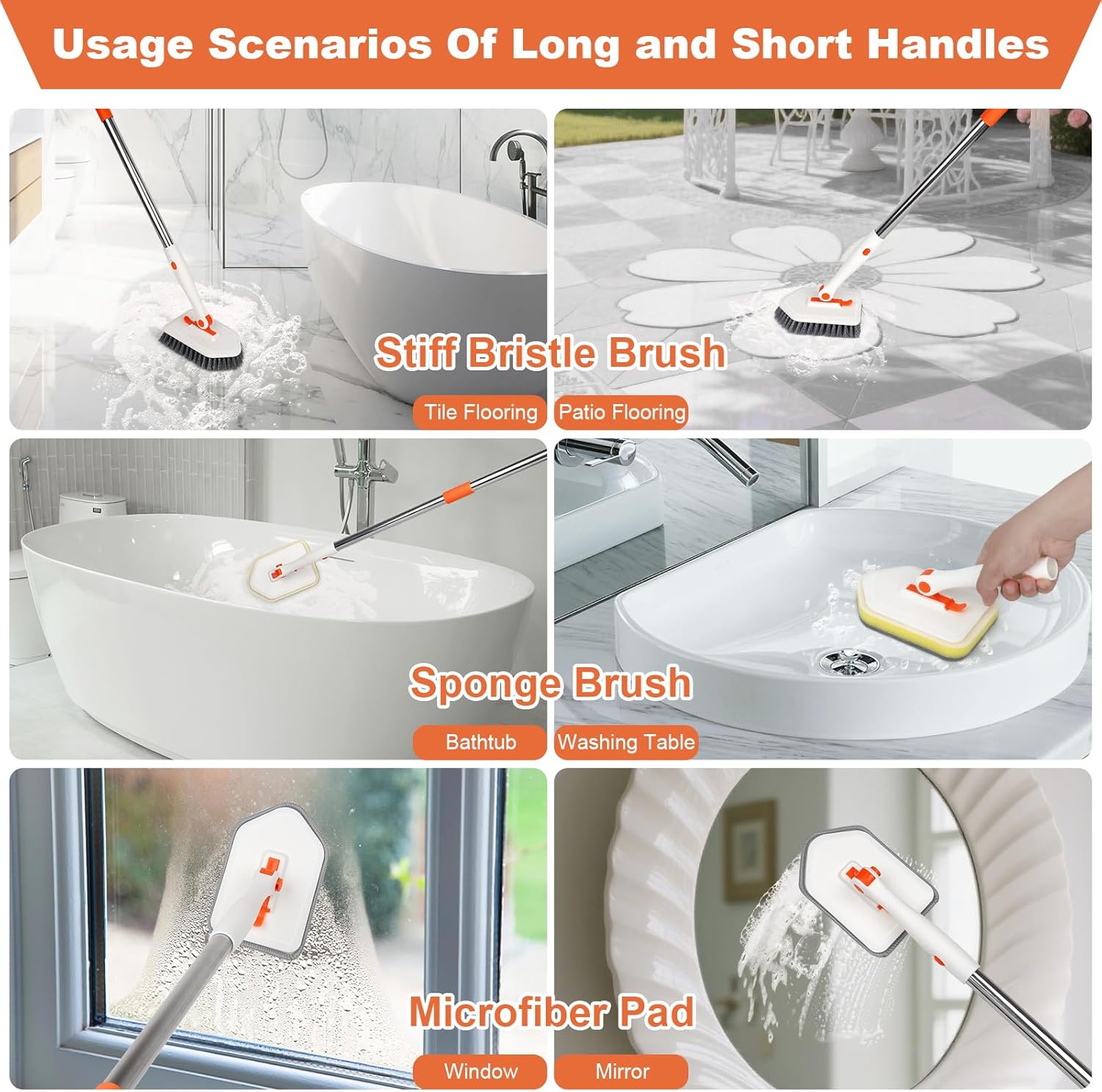 Usage Scenarios Of Long and Short Handles

Stiff Bristle Brush

Tile Flooring

Patio Flooring

Sponge Brush

Bathtub

Washing Table

Microfiber Pad

Window

Mirror