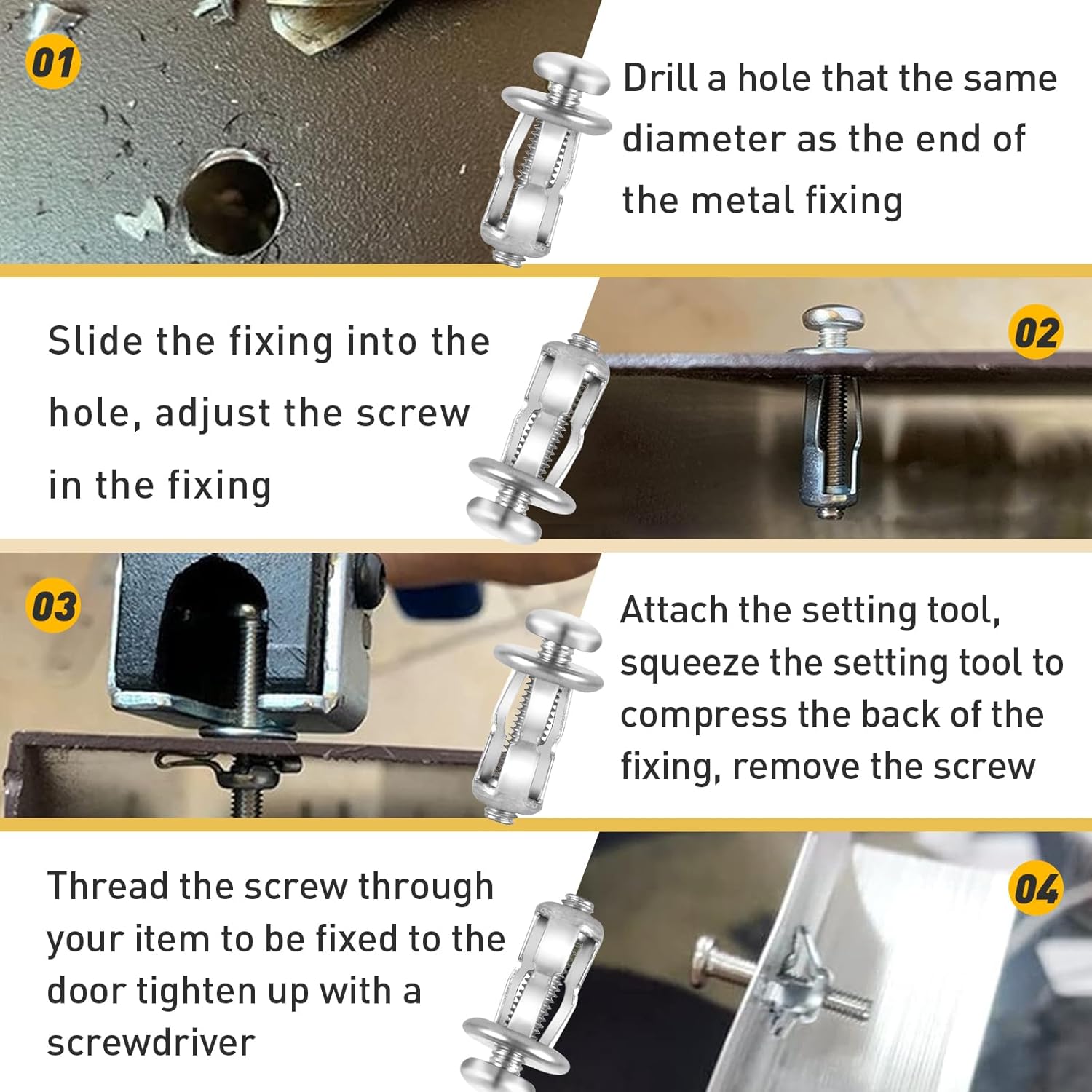 01

Drill a hole that the same diameter as the end of the metal fixing

Slide the fixing into the hole, adjust the screw in the fixing

02

03

Attach the setting tool, squeeze the setting tool to compress the back of the fixing, remove the screw

Thread the screw through your item to be fixed to the door tighten up with a screwdriver

04