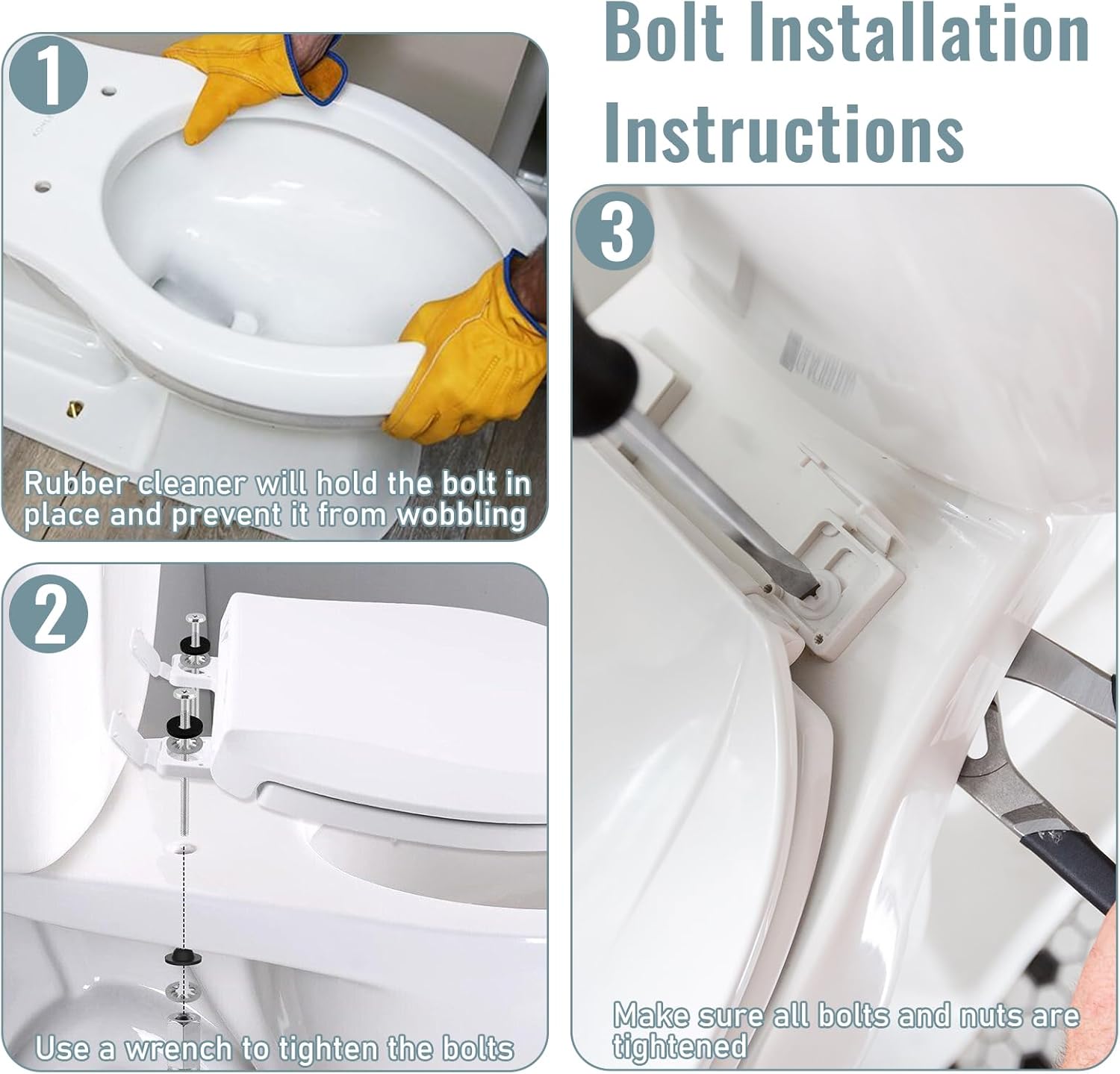 Bolt Installation Instructions

1

Rubber cleaner will hold the bolt in place and prevent it from wobbling

2

Use a wrench to tighten the bolts

3

Make sure all bolts and nuts are tightened