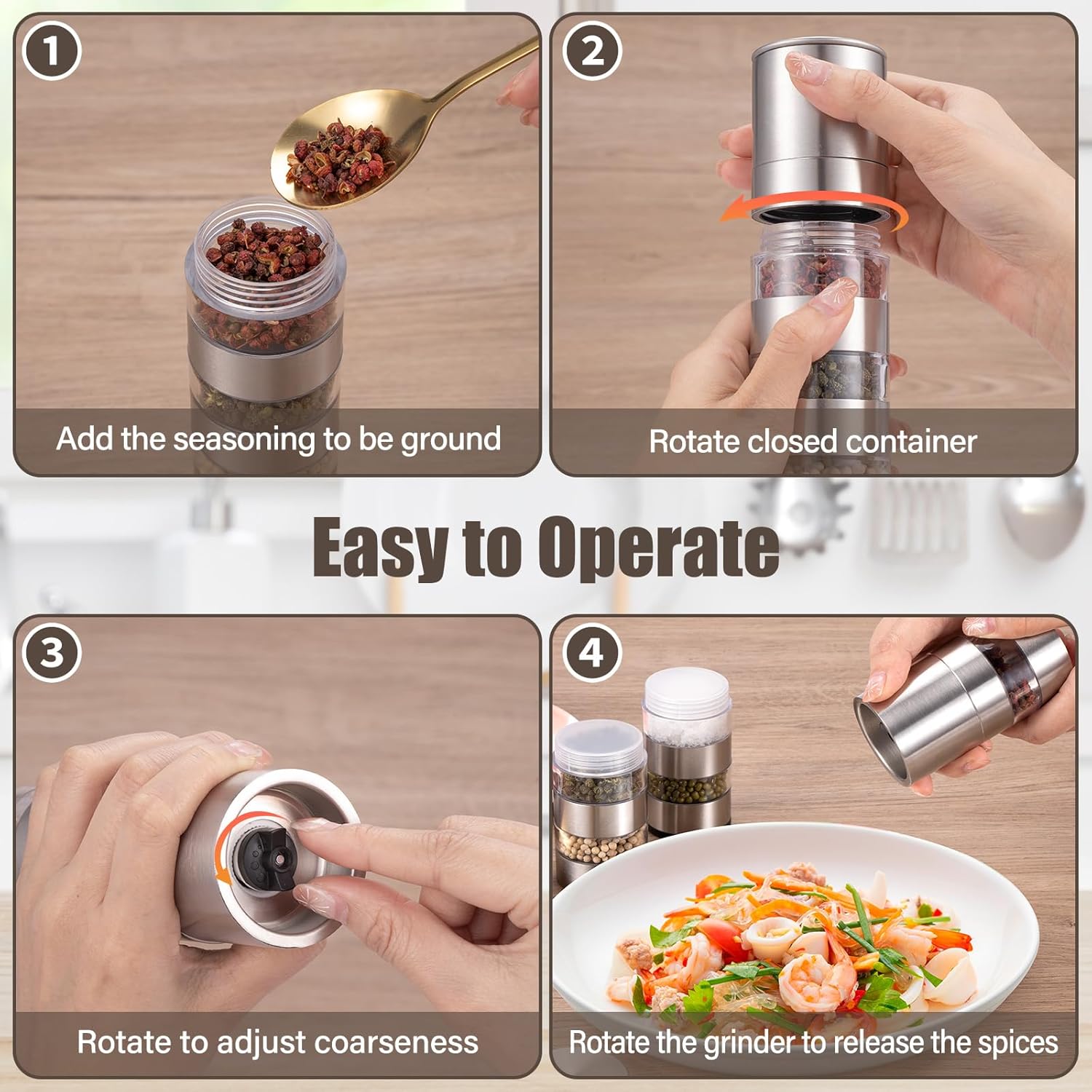 1
Add the seasoning to be ground

2
Rotate closed container

Easy to Operate

3
Rotate to adjust coarseness

4
Rotate the grinder to release the spices