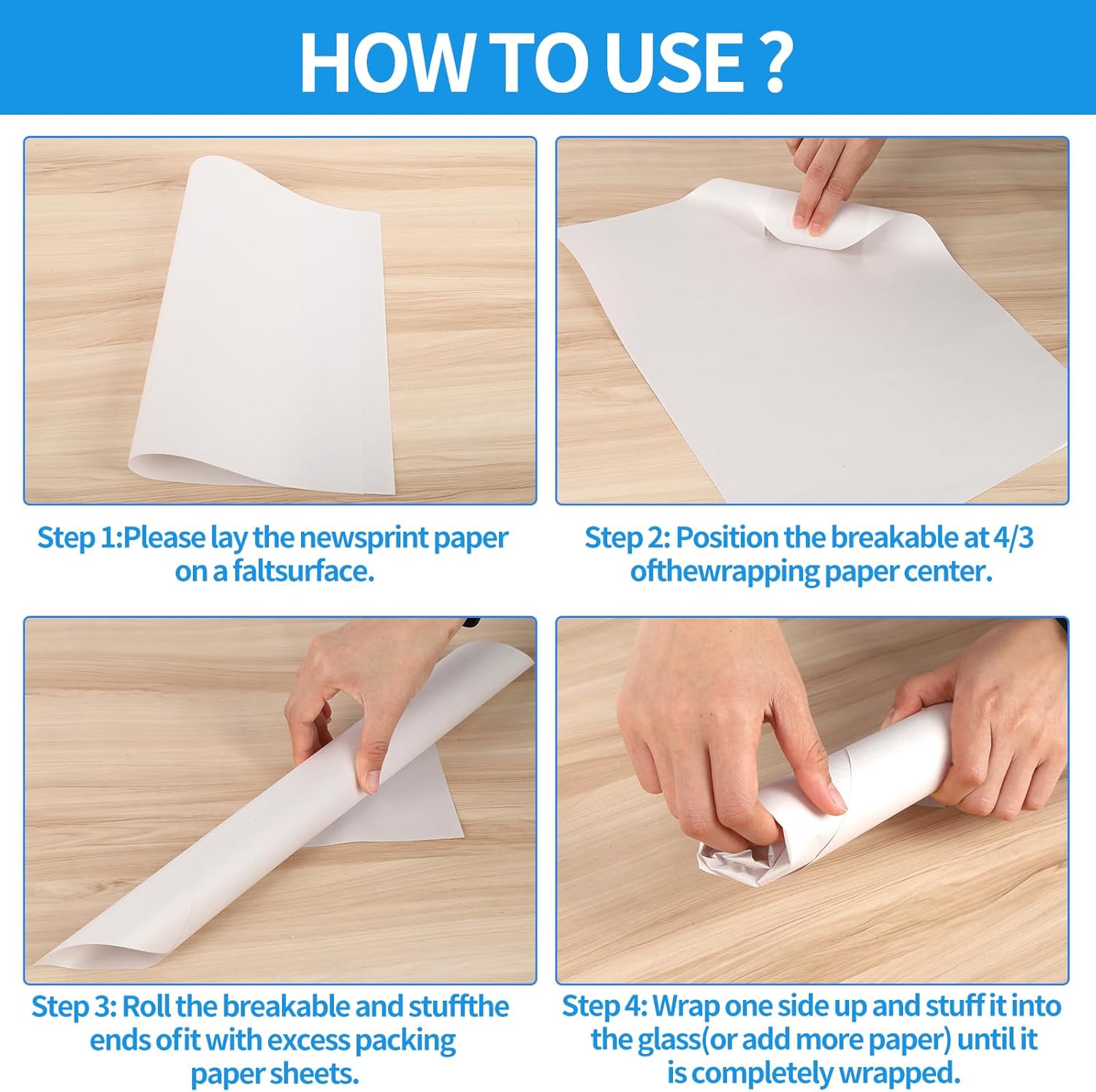 HOW TO USE ?

Step 1:Please lay the newsprint paper on a faltsurface.

Step 2: Position the breakable at 4/3 ofthewrapping paper center.

Step 3: Roll the breakable and stuffthe ends ofit with excess packing paper sheets.

Step 4: Wrap one side up and stuff it into the glass(or add more paper) until it is completely wrapped.