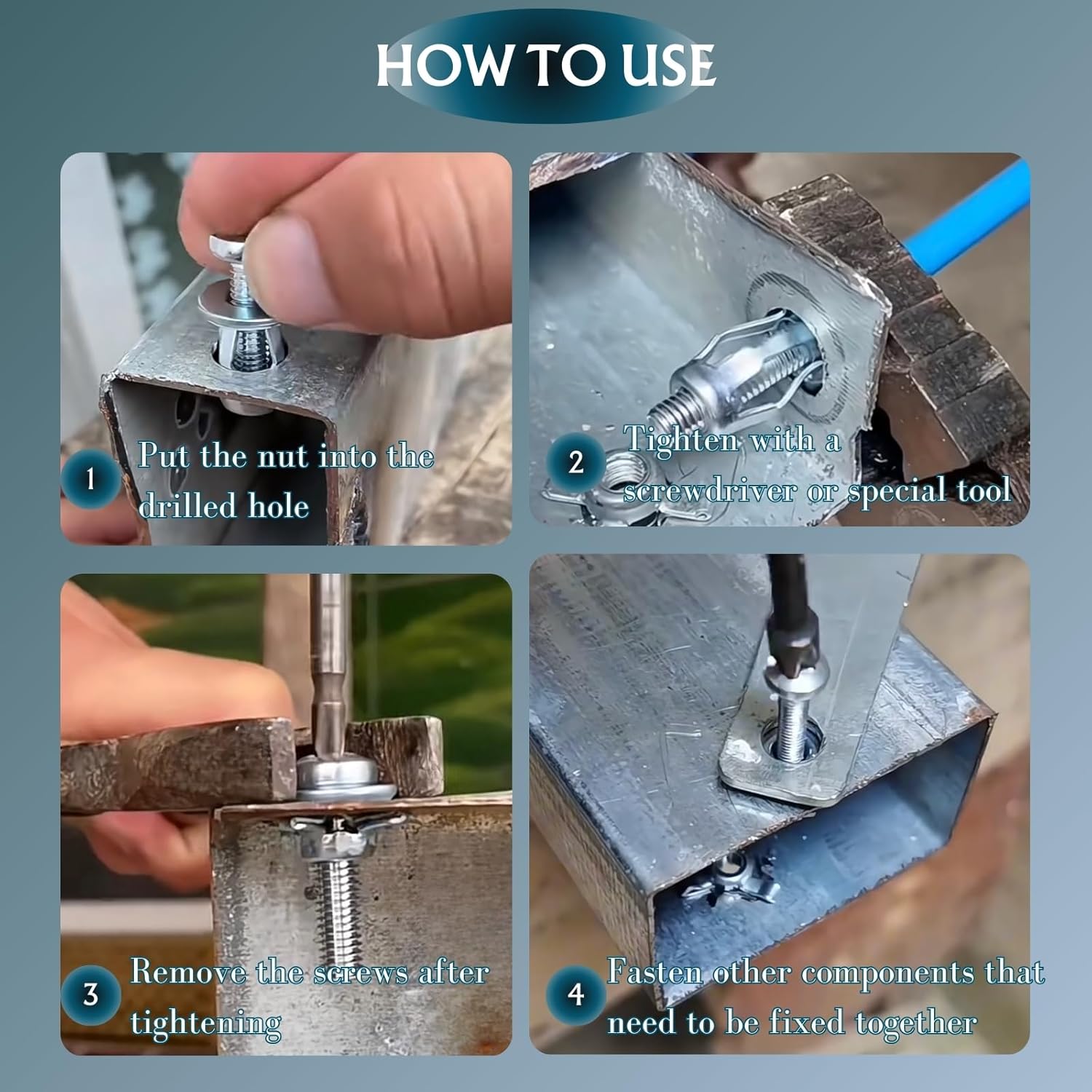 HOW TO USE

1
Put the nut into the drilled hole

2
Tighten with a screwdriver or special tool

3
Remove the screws after tightening

4
Fasten other components that need to be fixed together