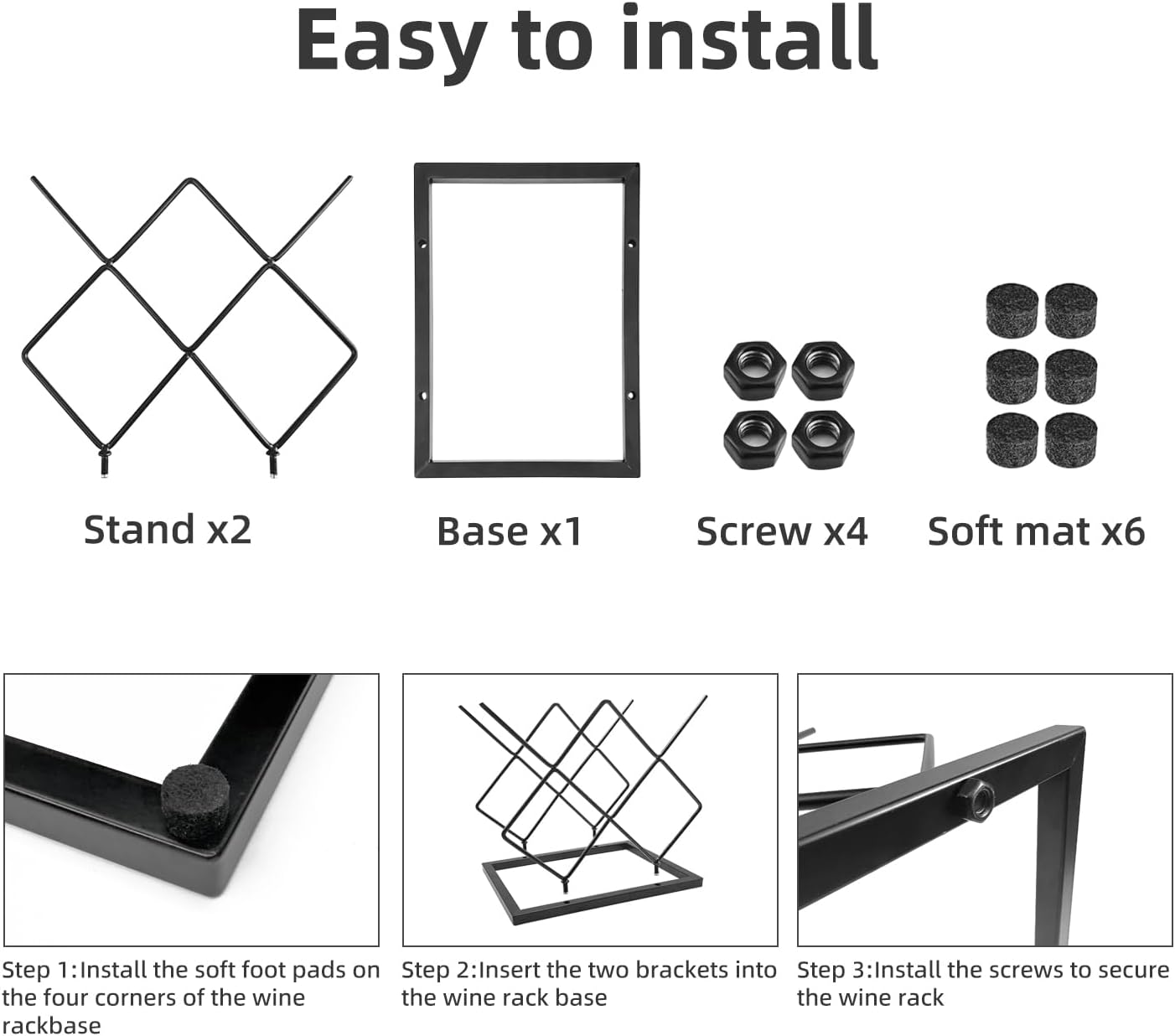 Easy to install

Stand x2

Base x1

Screw x4

Soft mat x6

Step 1:Install the soft foot pads on the four corners of the wine rackbase

Step 2:Insert the two brackets into the wine rack base

Step 3:Install the screws to secure the wine rack