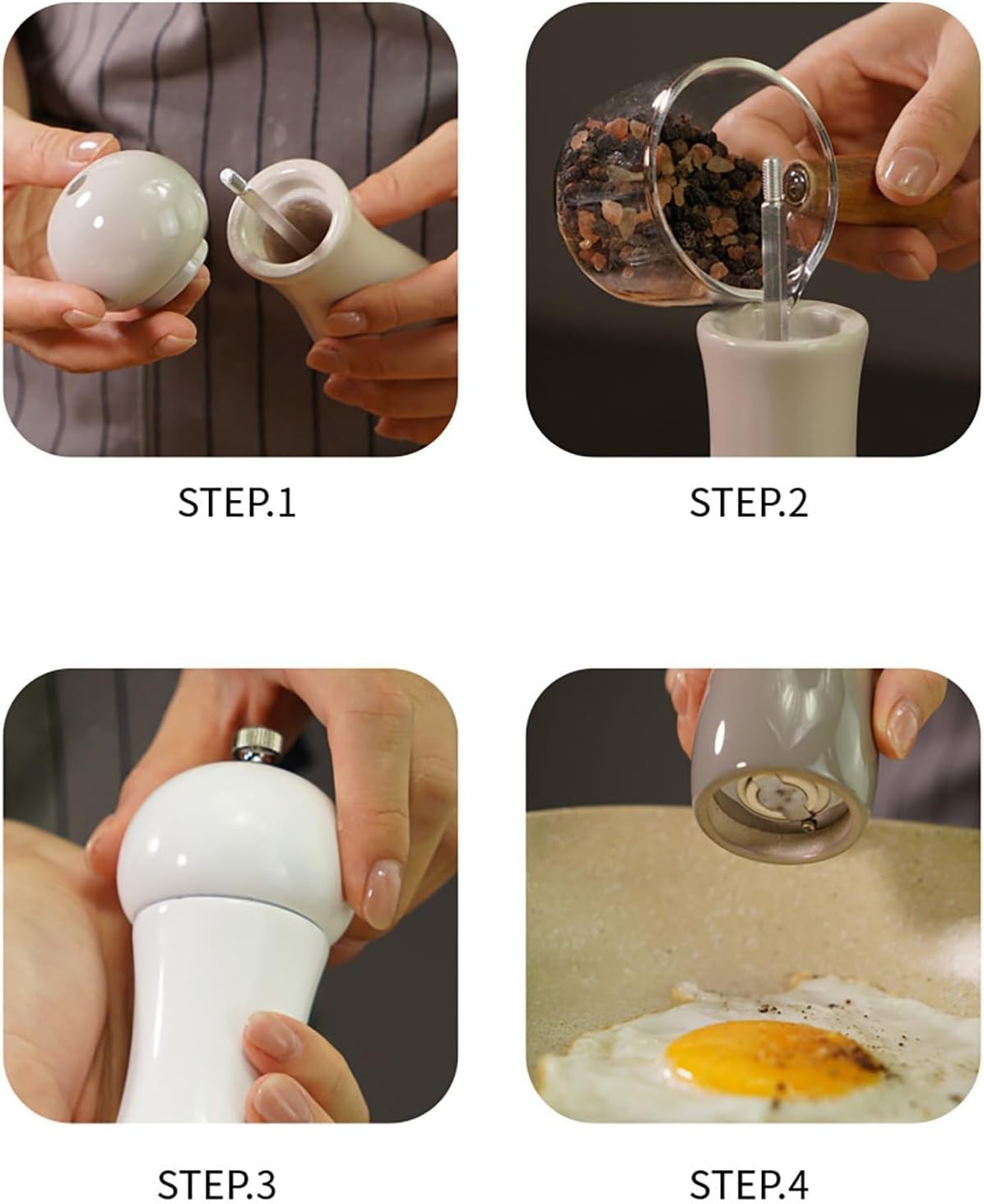 STEP.1

STEP.2

STEP.3

STEP.4