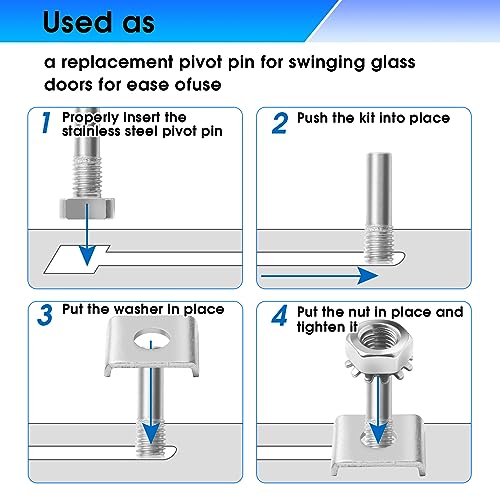 Used as

a replacement pivot pin for swinging glass doors for ease ofuse

1 Properly insert the stainless steel pivot pin

2 Push the kit into place

3 Put the washer in place

4 Put the nut in place and tighten it