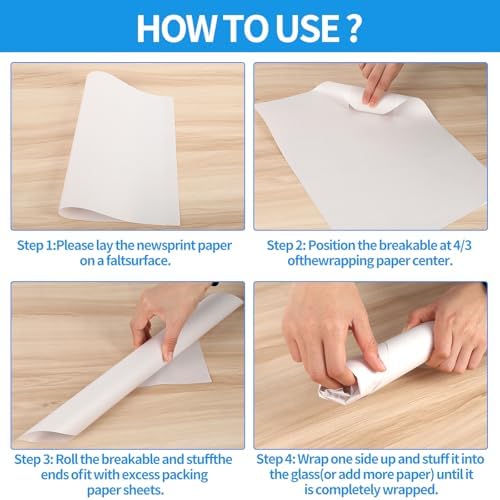 HOW TO USE ?

Step 1:Please lay the newsprint paper on a faltsurface.

Step 2: Position the breakable at 4/3 ofthewrapping paper center.

Step 3: Roll the breakable and stuffthe ends ofit with excess packing paper sheets.

Step 4: Wrap one side up and stuff it into the glass(or add more paper) until it is completely wrapped.