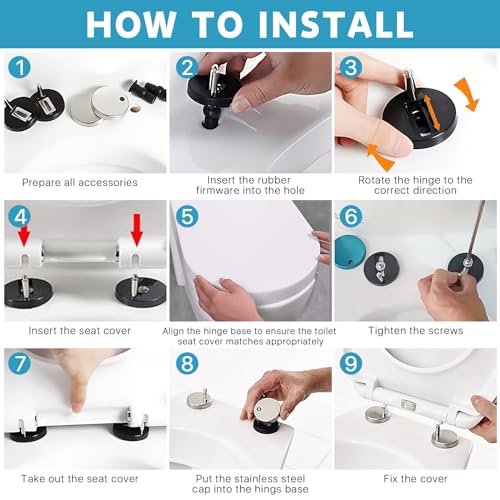 HOW TO INSTALL

1
Prepare all accessories

2
Insert the rubber firmware into the hole

3
Rotate the hinge to the correct direction

4
Insert the seat cover

5
Align the hinge base to ensure the toilet seat cover matches appropriately

6
Tighten the screws

7
Take out the seat cover

8
Put the stainless steel cap into the hings base

9
Fix the cover