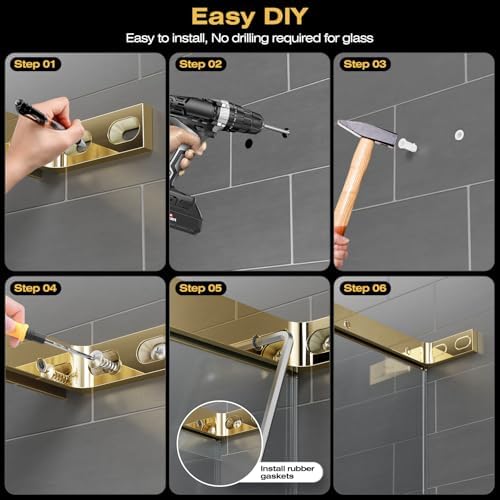 Easy DIY

Easy to install, No drilling required for glass

Step 01

Step 02

Step 03

Step 04

Step 05

Install rubber gaskets

Step 06