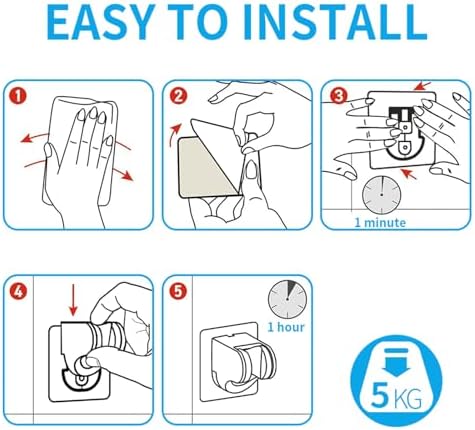 EASY TO INSTALL

1

2

3

1 minute

4

5

1 hour

5 KG