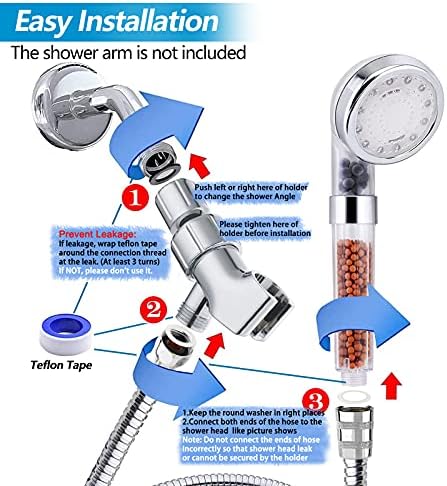 Easy Installation

The shower arm is not included

1

Push left or right here of holder to change the shower Angle

Please tighten here of holder before installation

Prevent Leakage:
If leakage, wrap teflon tape around the connection thread at the leak. (At least 3 turns)
If NOT, please don't use it.

2

Teflon Tape

3

1.Keep the round washer in right places
2.Connect both ends of the hose to the shower head like picture shows
Note: Do not connect the ends of hose incorrectly so that shower head leak or cannot be secured by the holder