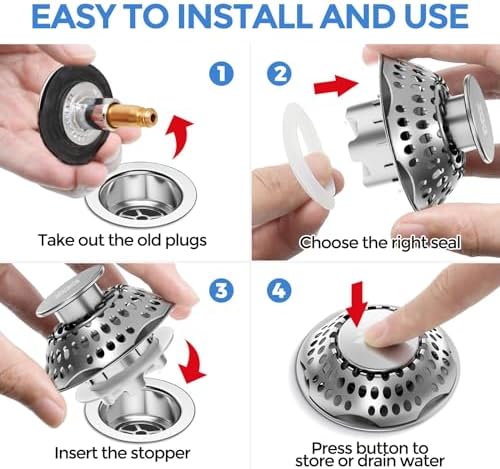 EASY TO INSTALL AND USE

1

Take out the old plugs

2

Choose the right seal

3

Insert the stopper

4

Press button to store or drain water