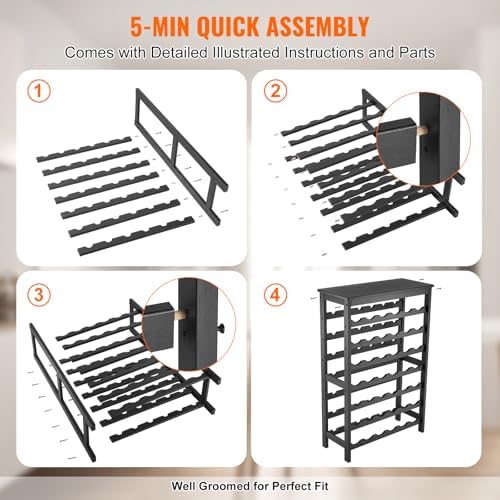 5-MIN QUICK ASSEMBLY
Comes with Detailed Illustrated Instructions and Parts

1

2

3

4

Well Groomed for Perfect Fit