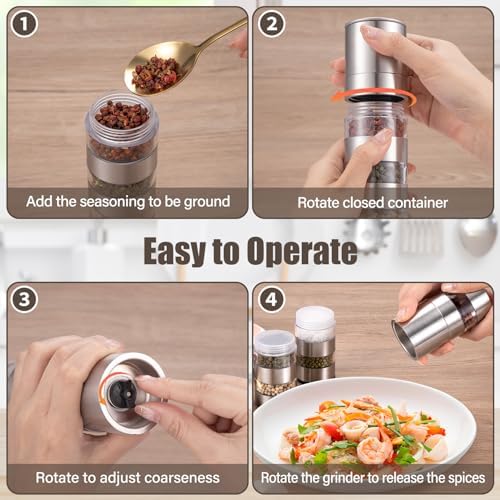 1

Add the seasoning to be ground

2

Rotate closed container

Easy to Operate

3

Rotate to adjust coarseness

4

Rotate the grinder to release the spices