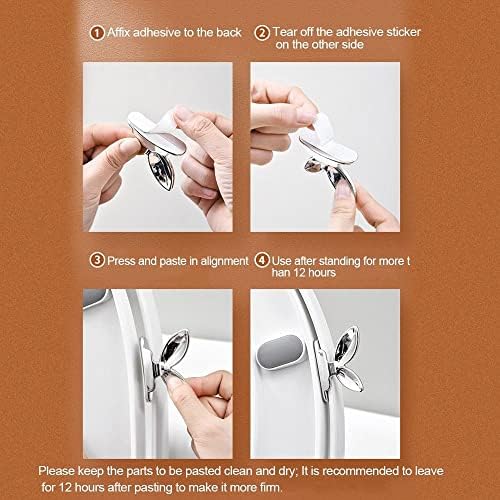 1 Affix adhesive to the back

2 Tear off the adhesive sticker on the other side

3 Press and paste in alignment

4 Use after standing for more t han 12 hours

Please keep the parts to be pasted clean and dry; It is recommended to leave for 12 hours after pasting to make it more firm.