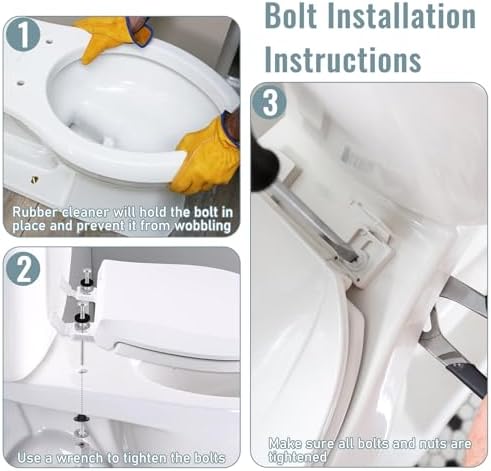 Bolt Installation Instructions

1

Rubber cleaner will hold the bolt in place and prevent it from wobbling

2

Use a wrench to tighten the bolts

3

Make sure all bolts and nuts are tightened