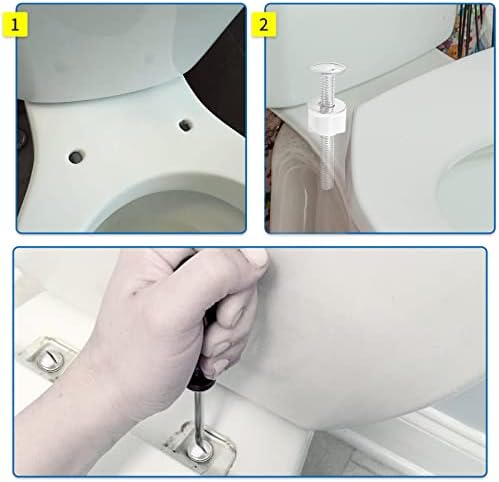 1

2