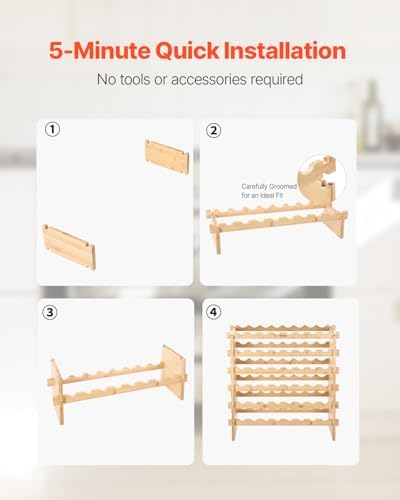 5-Minute Quick Installation

No tools or accessories required

①

②

Carefully Groomed for an Ideal Fit

③

④