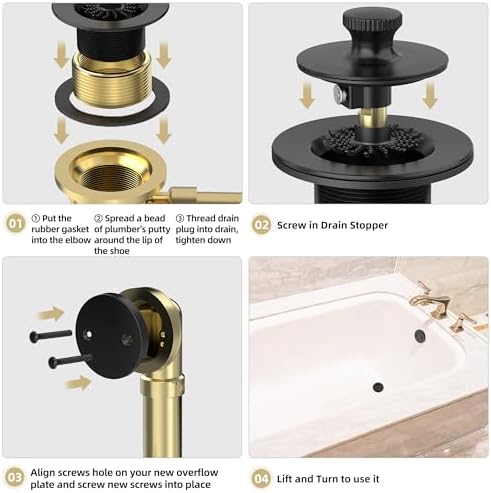 01

① Put the rubber gasket into the elbow

② Spread a bead of plumber's putty around the lip of the shoe

③ Thread drain plug into drain, tighten down

02 Screw in Drain Stopper

03 Align screws hole on your new overflow plate and screw new screws into place

04 Lift and Turn to use it